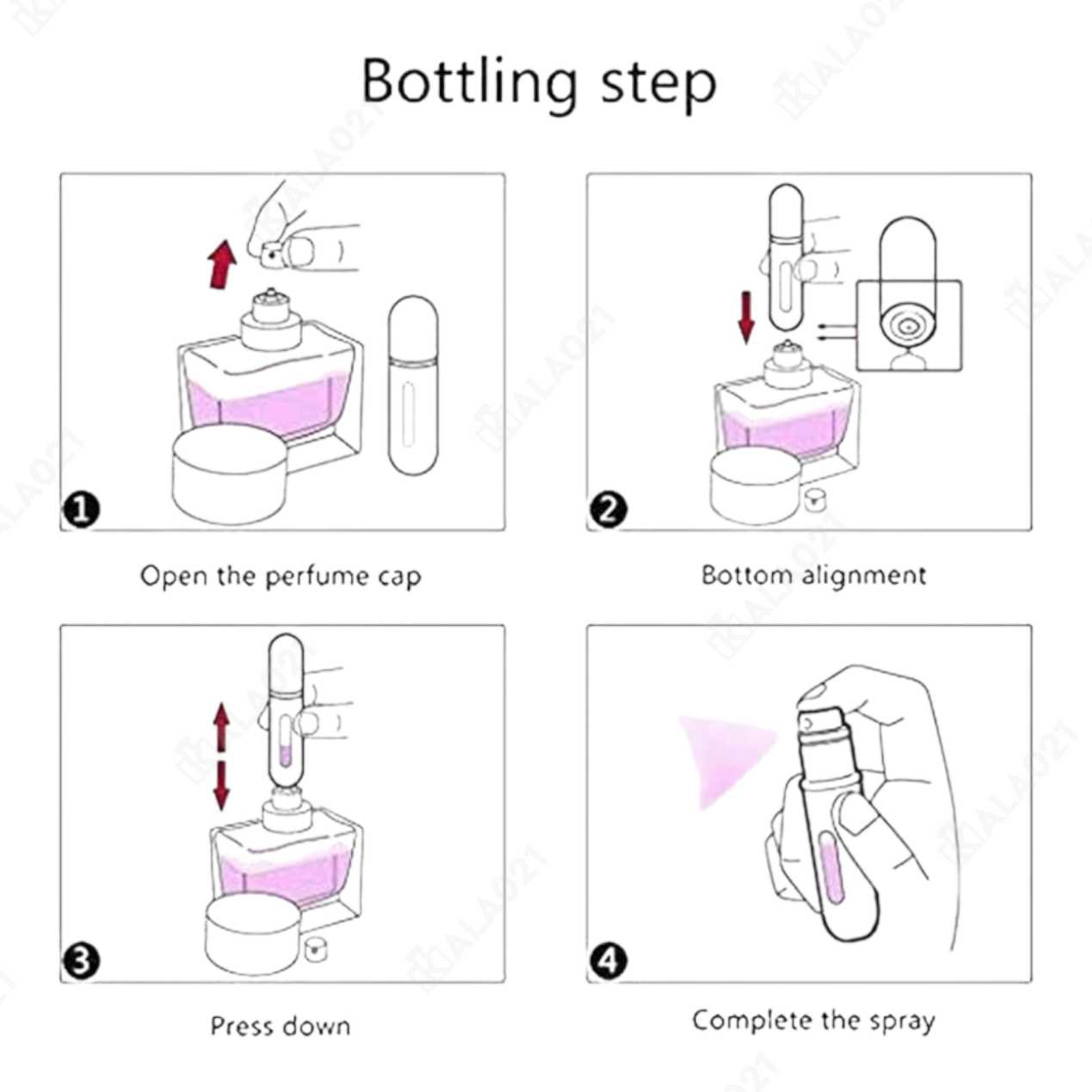 Bottling step

1

Open the perfume cap

2

Bottom alignment

3

Press down

4

Complete the spray

KALA021